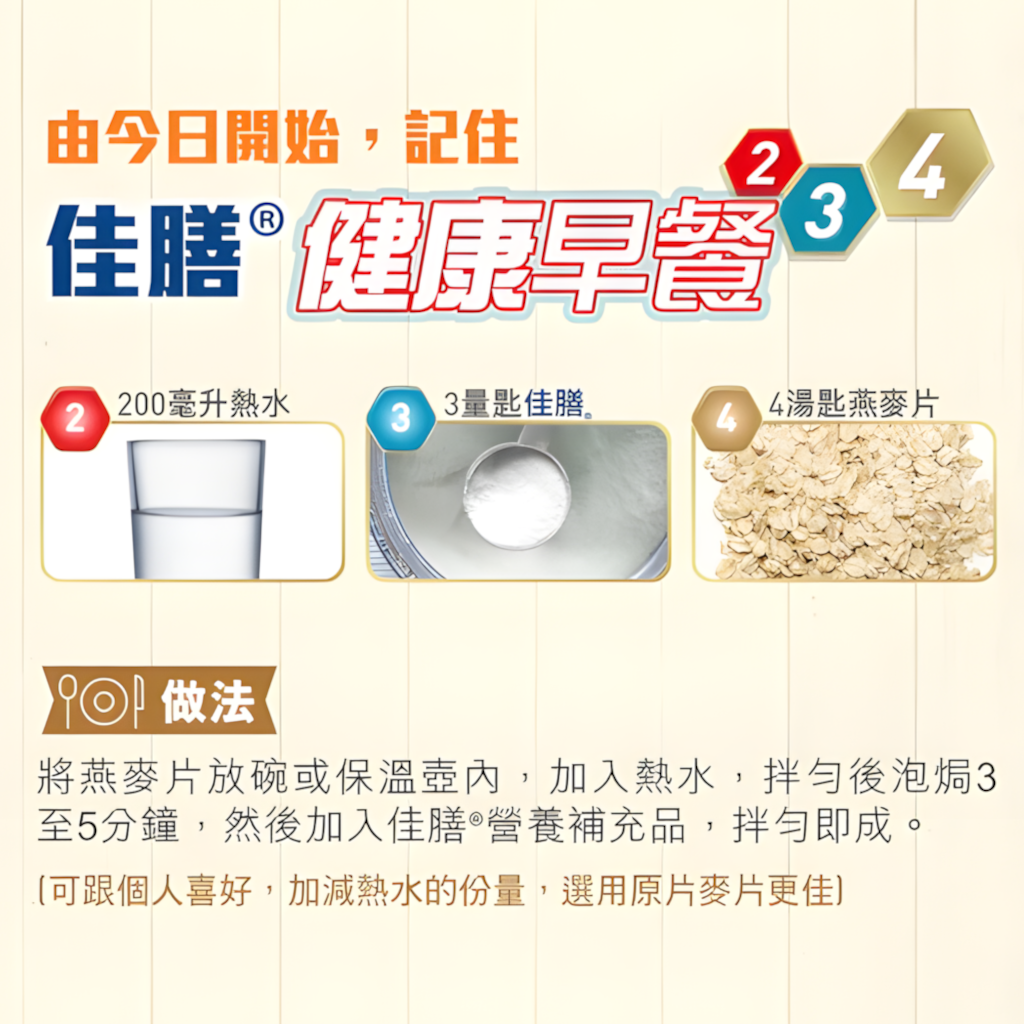 由今日開始，記住

佳膳® 健康早餐 2 3 4

2 200毫升熱水

3 3量匙佳膳®

4 4湯匙燕麥片

做法

將燕麥片放碗或保溫壺內，加入熱水，拌勻後泡焗3至5分鐘，然後加入佳膳®營養補充品，拌勻即成。

(可跟個人喜好，加減熱水的份量，選用原片麥片更佳)